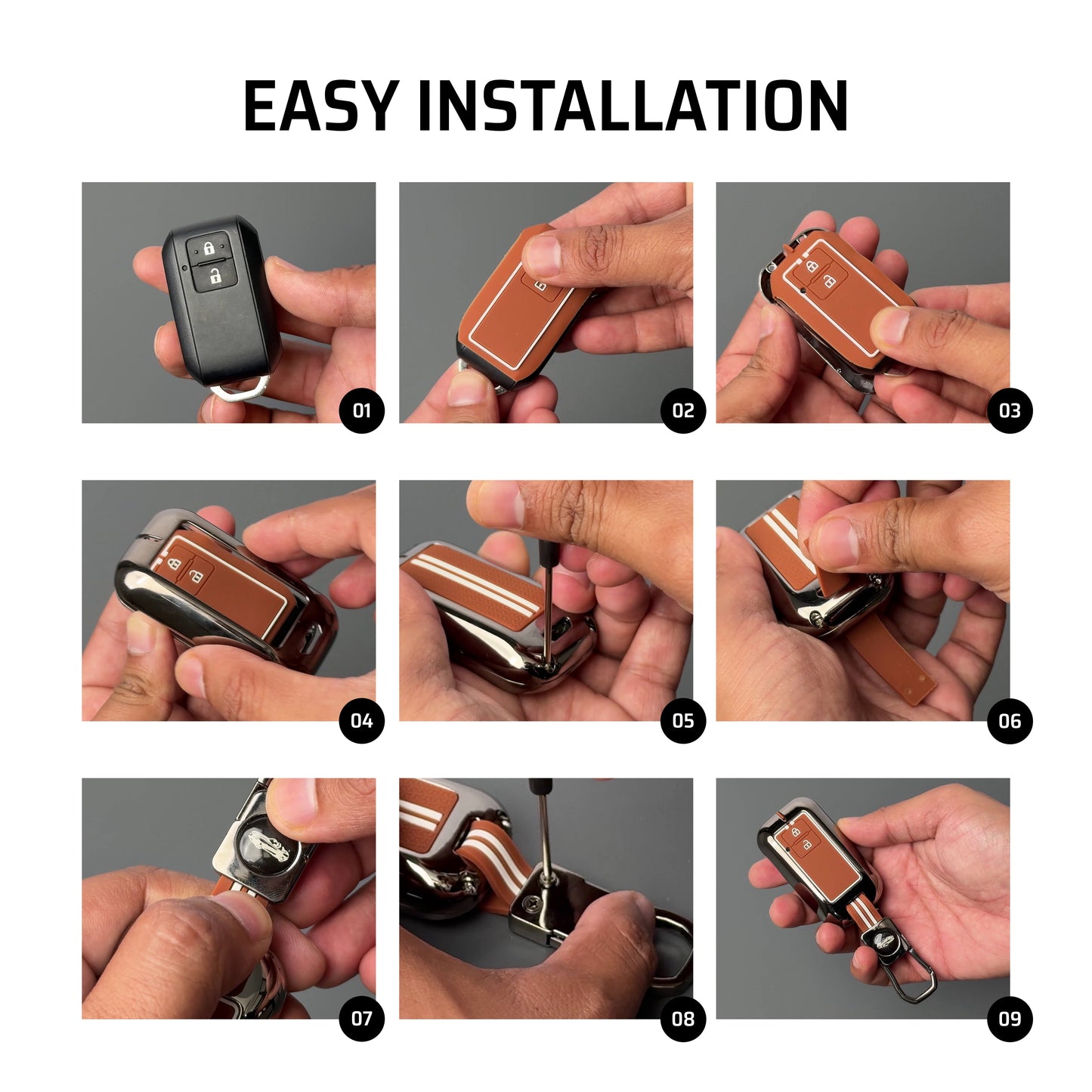 EASY INSTALLATION

01

02

03

04

05

06

07

08

09